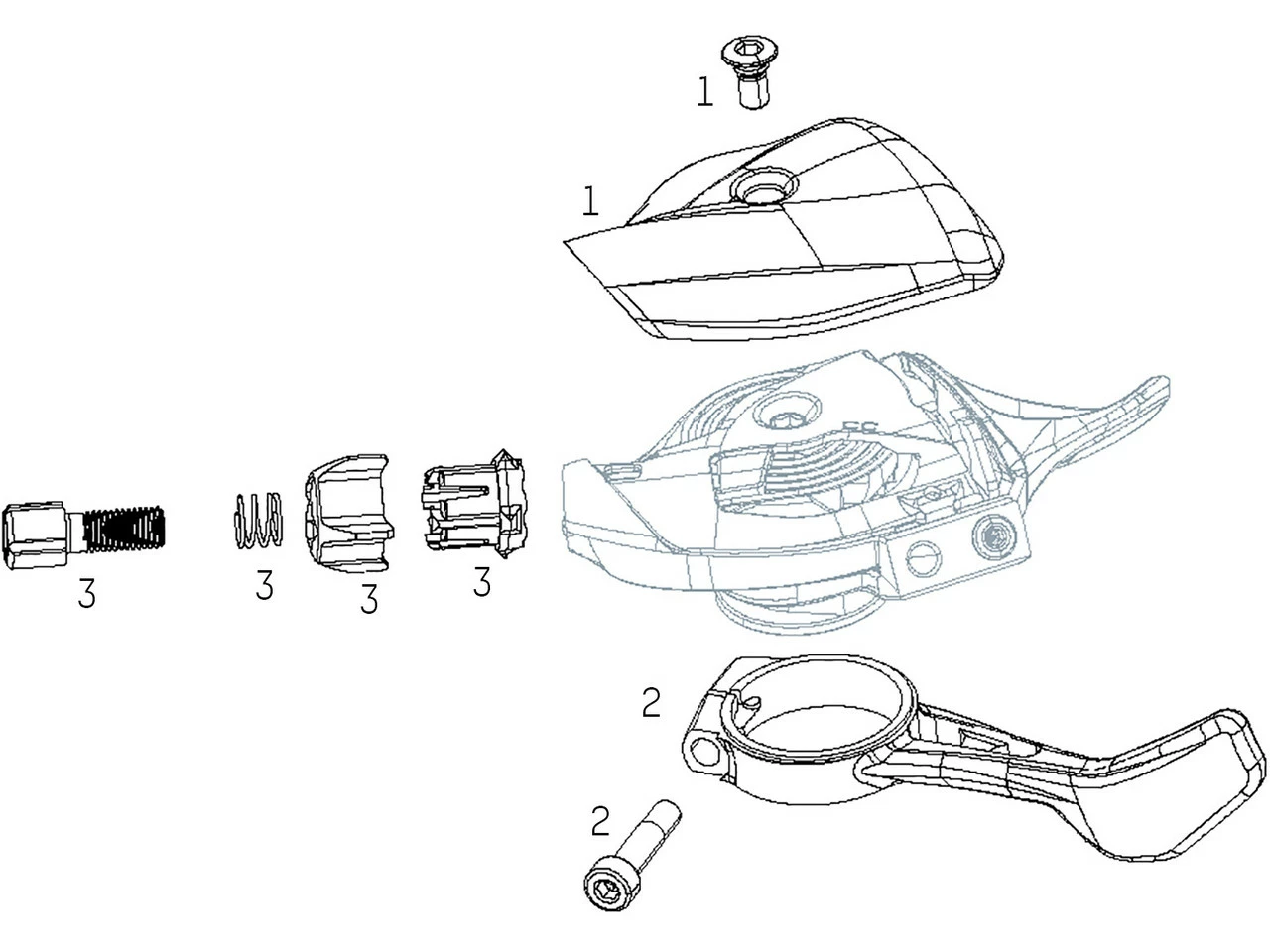 1

1

3 3 3 3

2

2