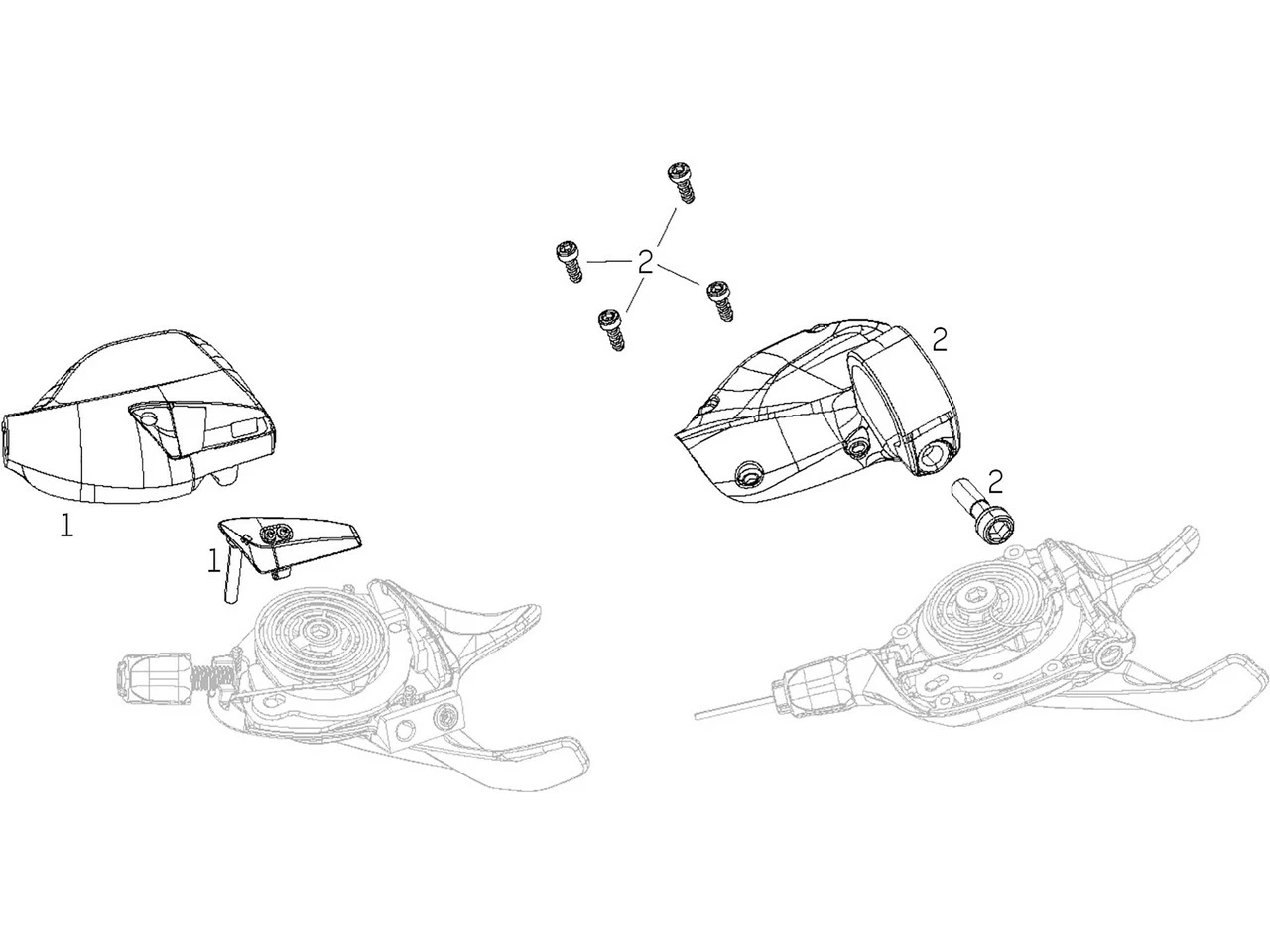 1
1
2
2
2